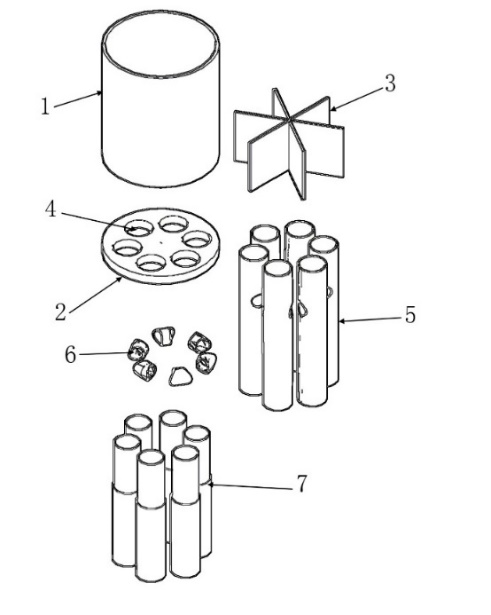 1
3
4
2
5
6
7